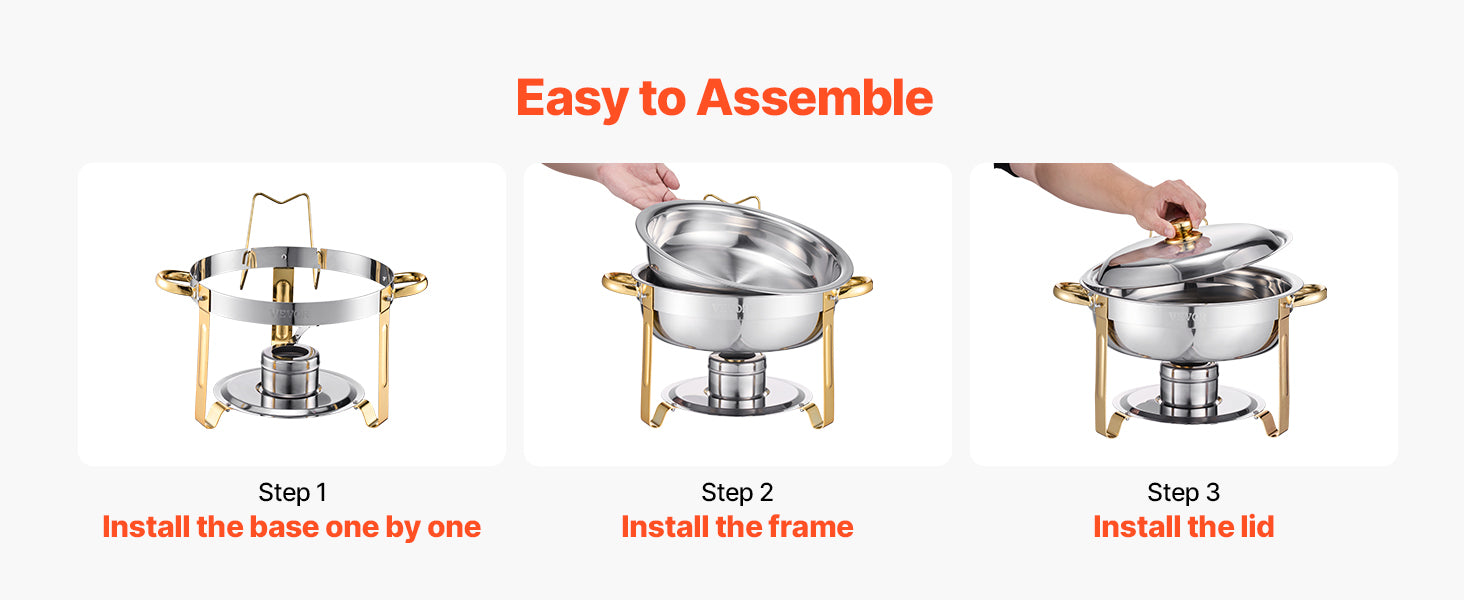 Easy to Assemble

VEVOR

Step 1
Install the base one by one

VEVOR

Step 2
Install the frame

VEVOR

Step 3
Install the lid