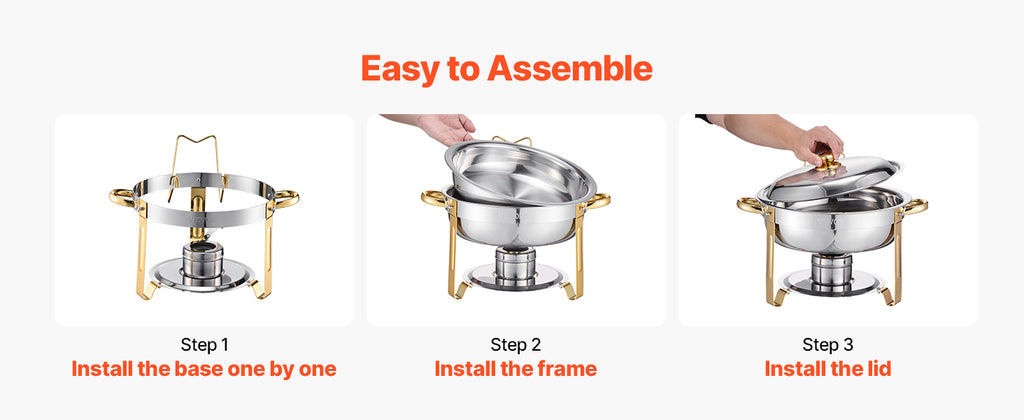 Easy to Assemble

Step 1
Install the base one by one

Step 2
Install the frame

Step 3
Install the lid