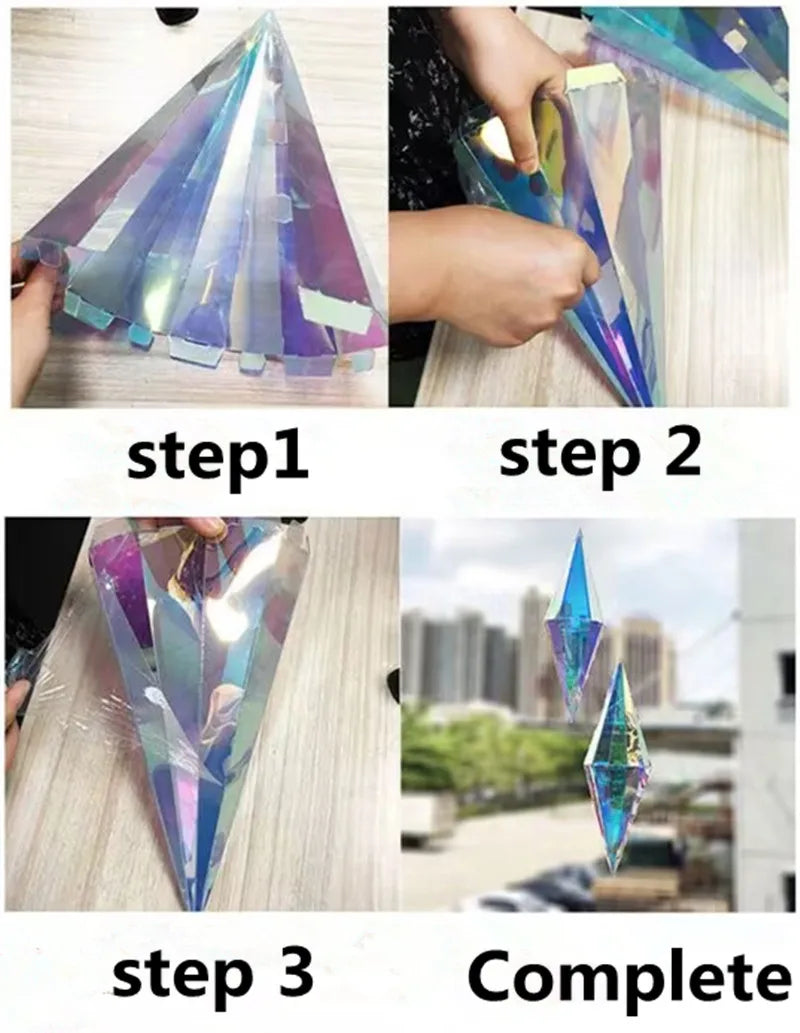 step1

step 2

step 3

Complete