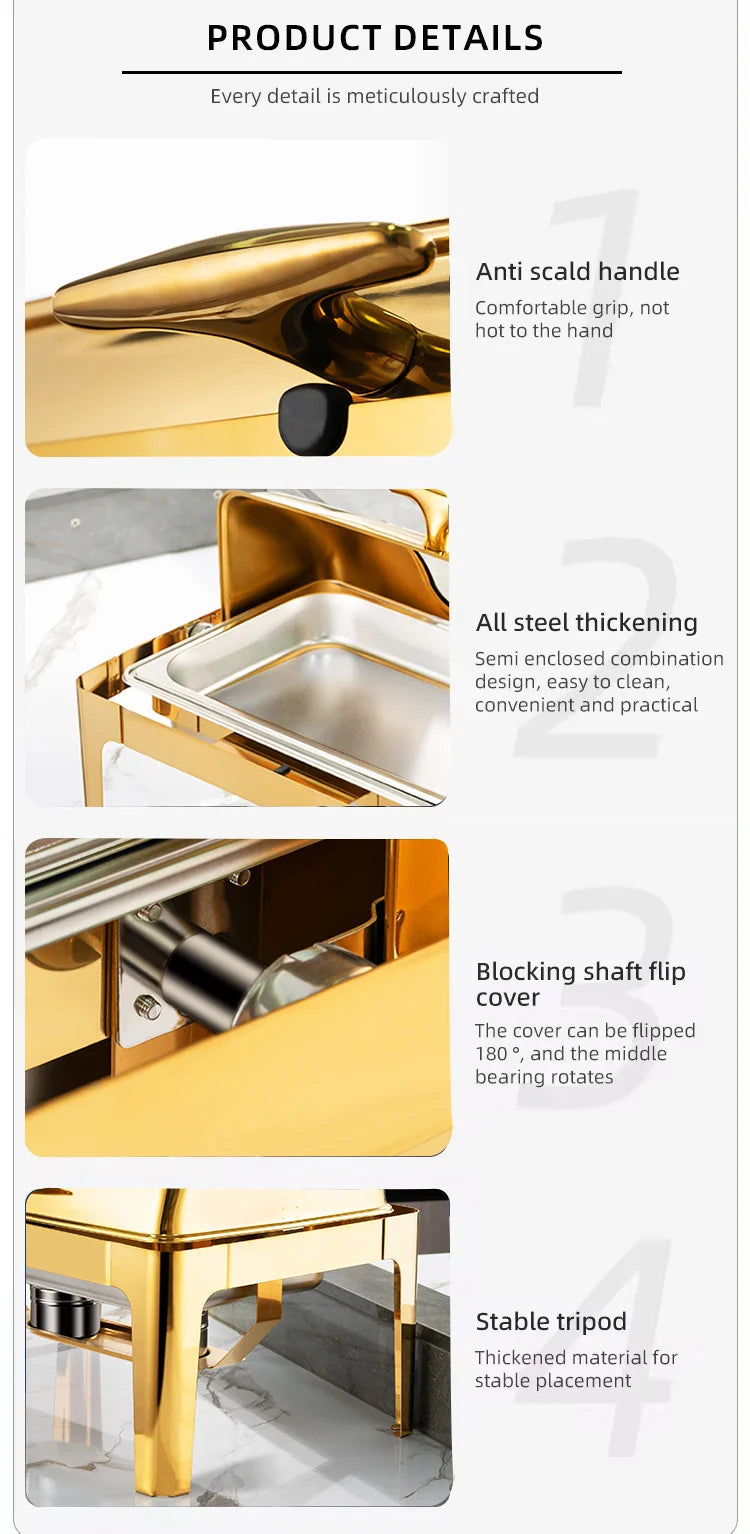 PRODUCT DETAILS

Every detail is meticulously crafted

1

Anti scald handle

Comfortable grip, not hot to the hand

2

All steel thickening

Semi enclosed combination design, easy to clean, convenient and practical

3

Blocking shaft flip cover

The cover can be flipped 180 °, and the middle bearing rotates

4

Stable tripod

Thickened material for stable placement